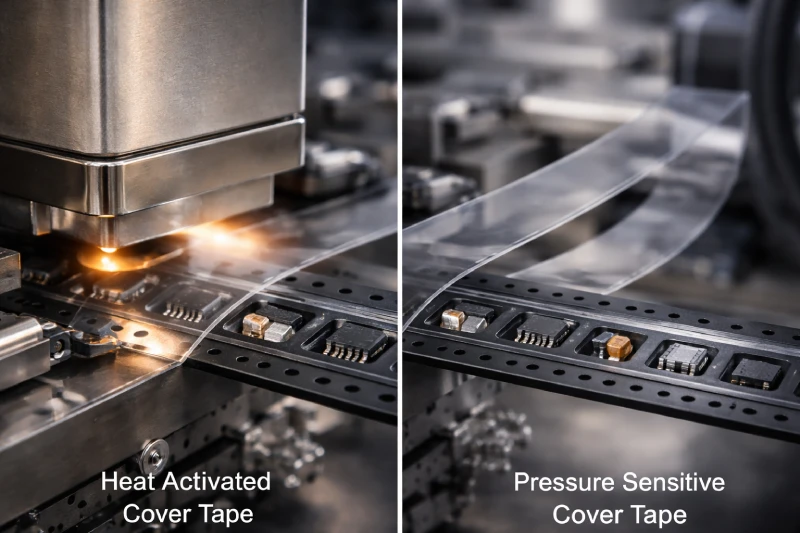 Heat Activated
Cover Tape

Pressure Sensitive
Cover Tape